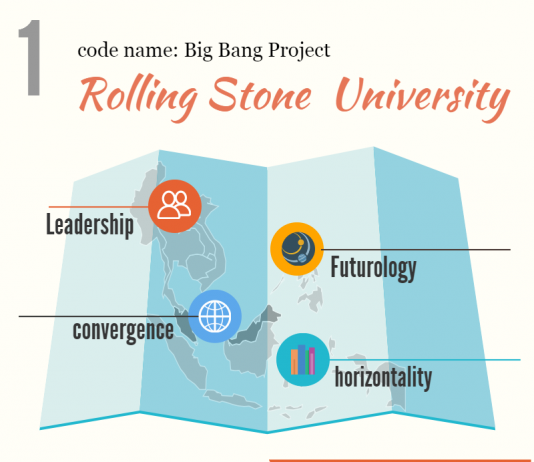 1

code name: Big Bang Project

Rolling Stone University

Leadership

Futurology

convergence

horizontality